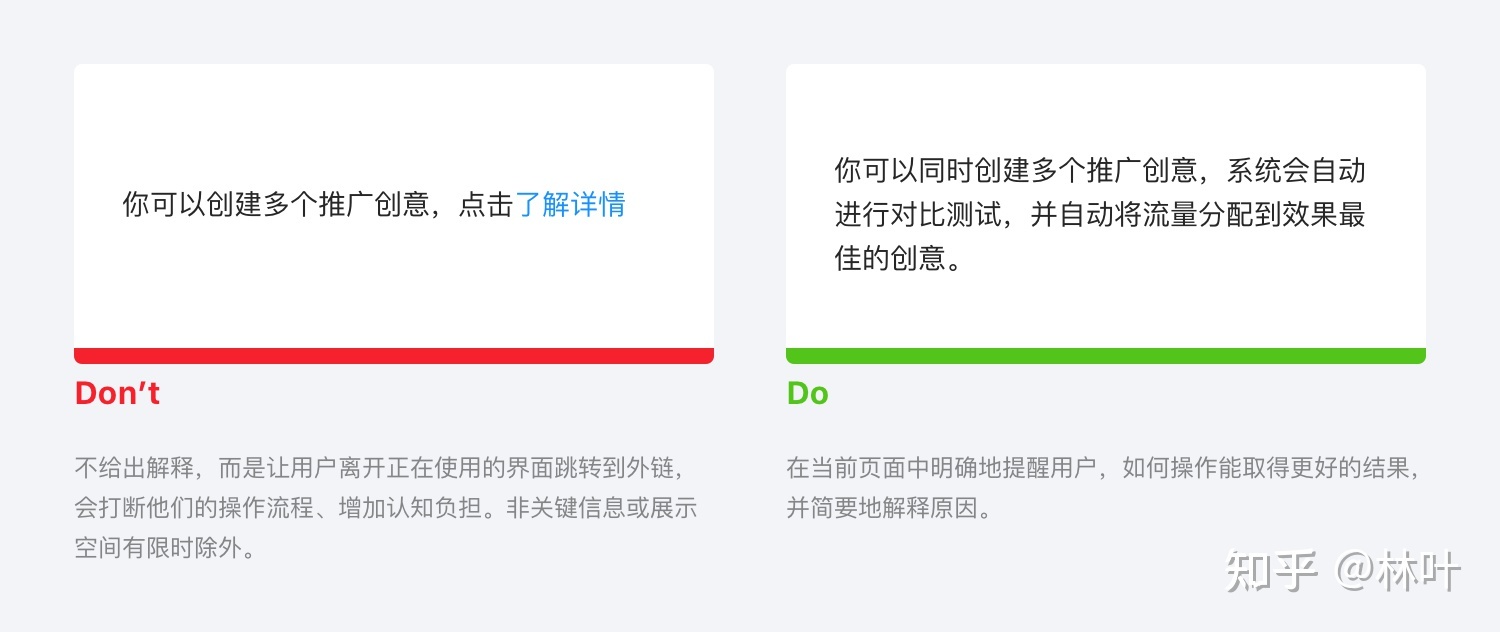 你可以创建多个推广创意，点击了解详情

Don't

不给出解释，而是让用户离开正在使用的界面跳转到外链，会打断他们的操作流程、增加认知负担。非关键信息或展示空间有限时除外。

你可以同时创建多个推广创意，系统会自动进行对比测试，并自动将流量分配到效果最佳的创意。

Do

在当前页面中明确地提醒用户，如何操作能取得更好的结果，并简要地解释原因。

知乎 @林叶