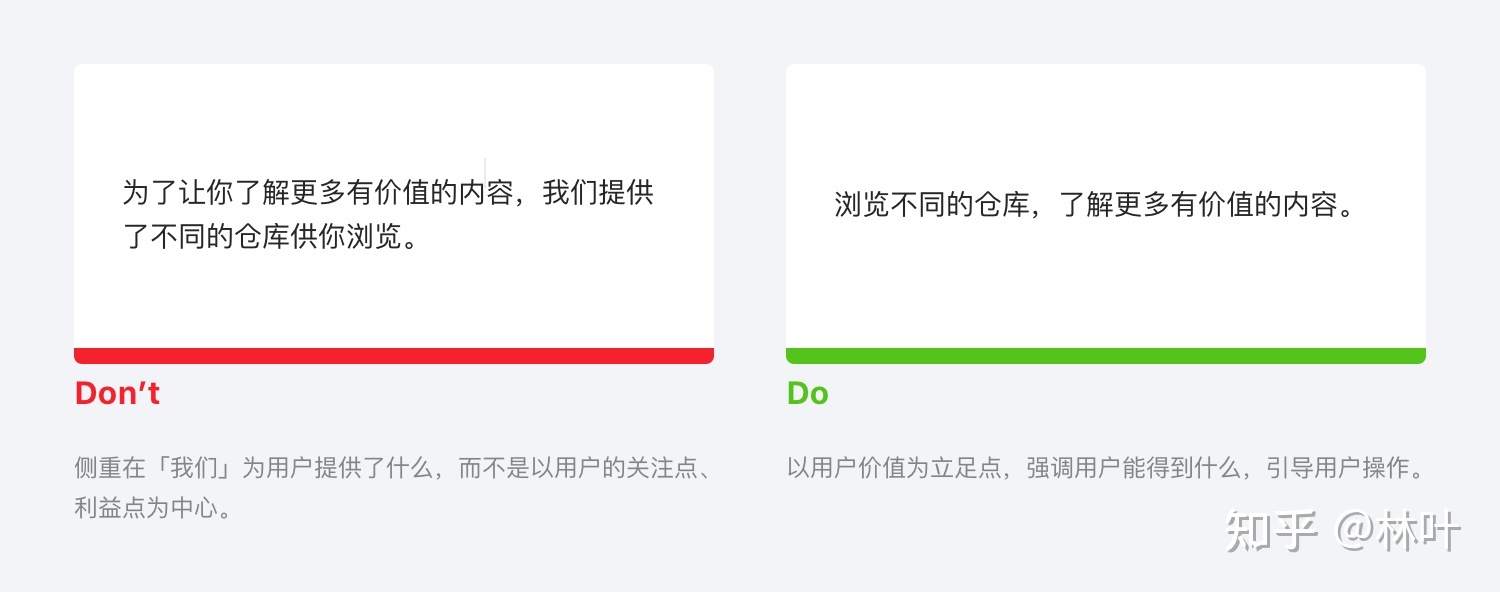 为了让你了解更多有价值的内容，我们提供了不同的仓库供你浏览。

Don’t

侧重在「我们」为用户提供了什么，而不是以用户的关注点、利益点为中心。

浏览不同的仓库，了解更多有价值的内容。

Do

以用户价值为立足点，强调用户能得到什么，引导用户操作。

知乎 @林叶